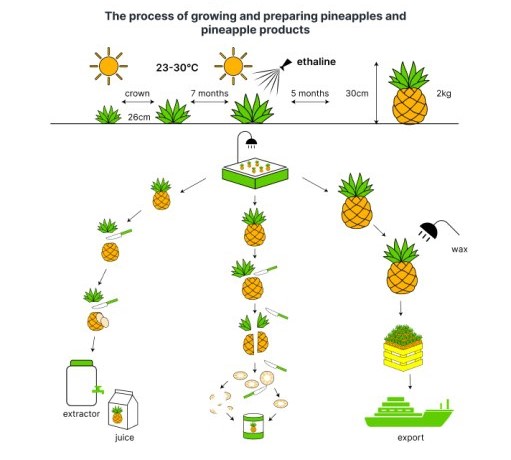 The process of growing and preparing pineapples and pineapple products

23-30°C

ethaline

crown

7 months

5 months

30cm

2kg

26cm

wax

extractor

juice

export